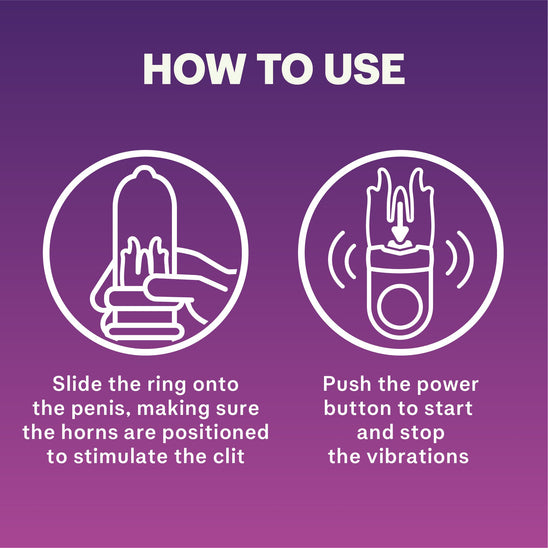 HOW TO USE

Slide the ring onto the penis, making sure the horns are positioned to stimulate the clit

Push the power button to start and stop the vibrations